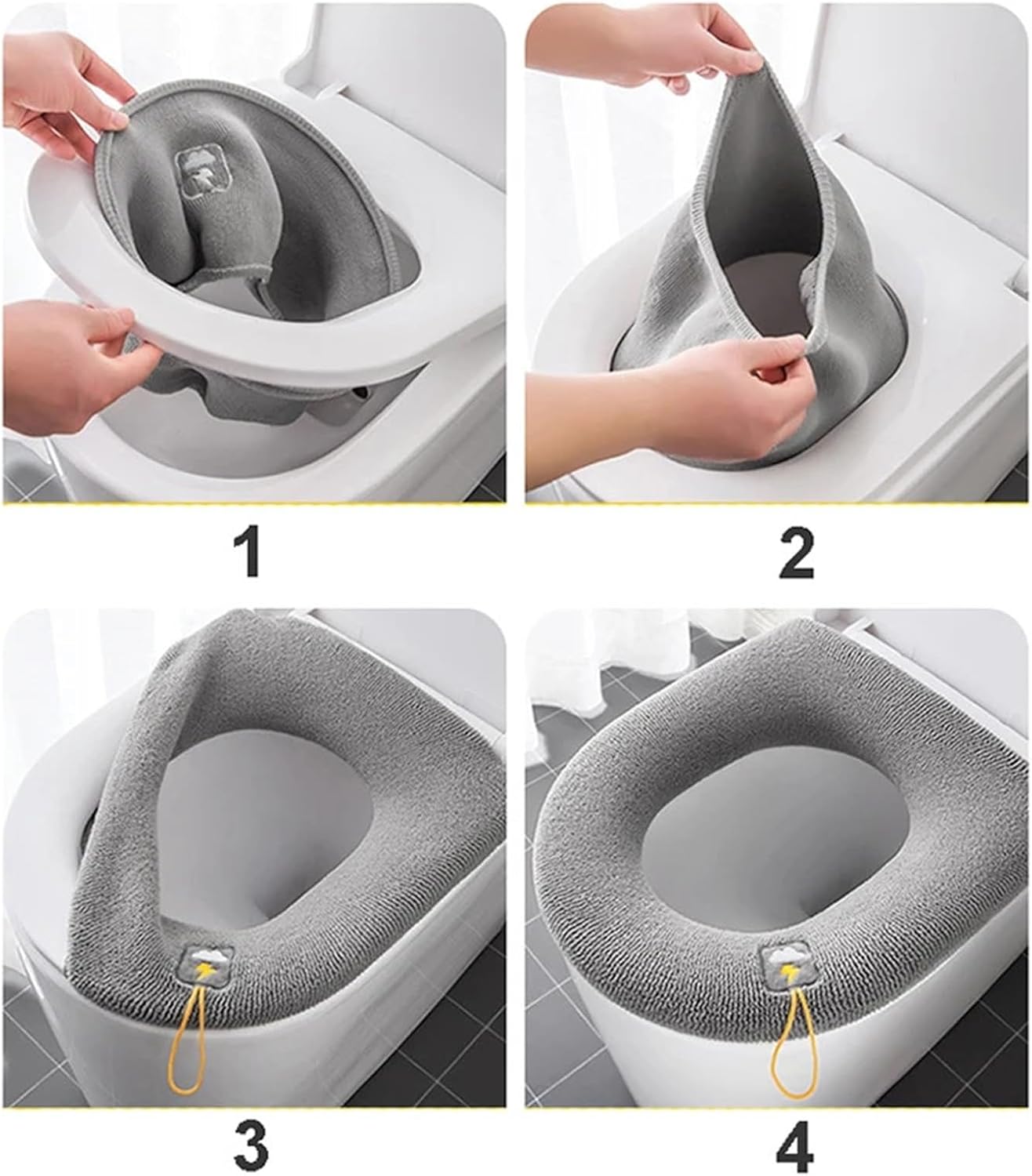 1

2

3

4