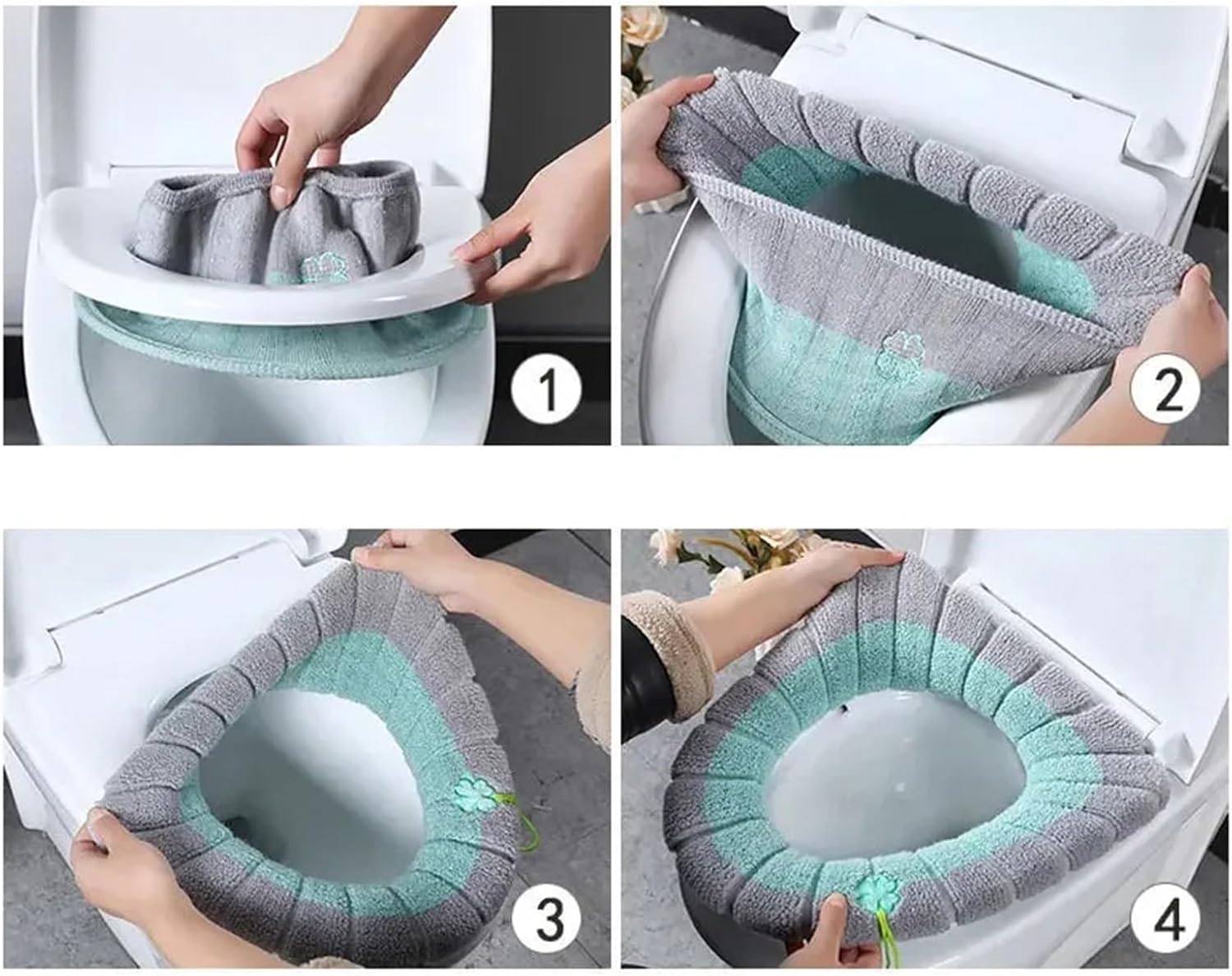 1

2

3

4